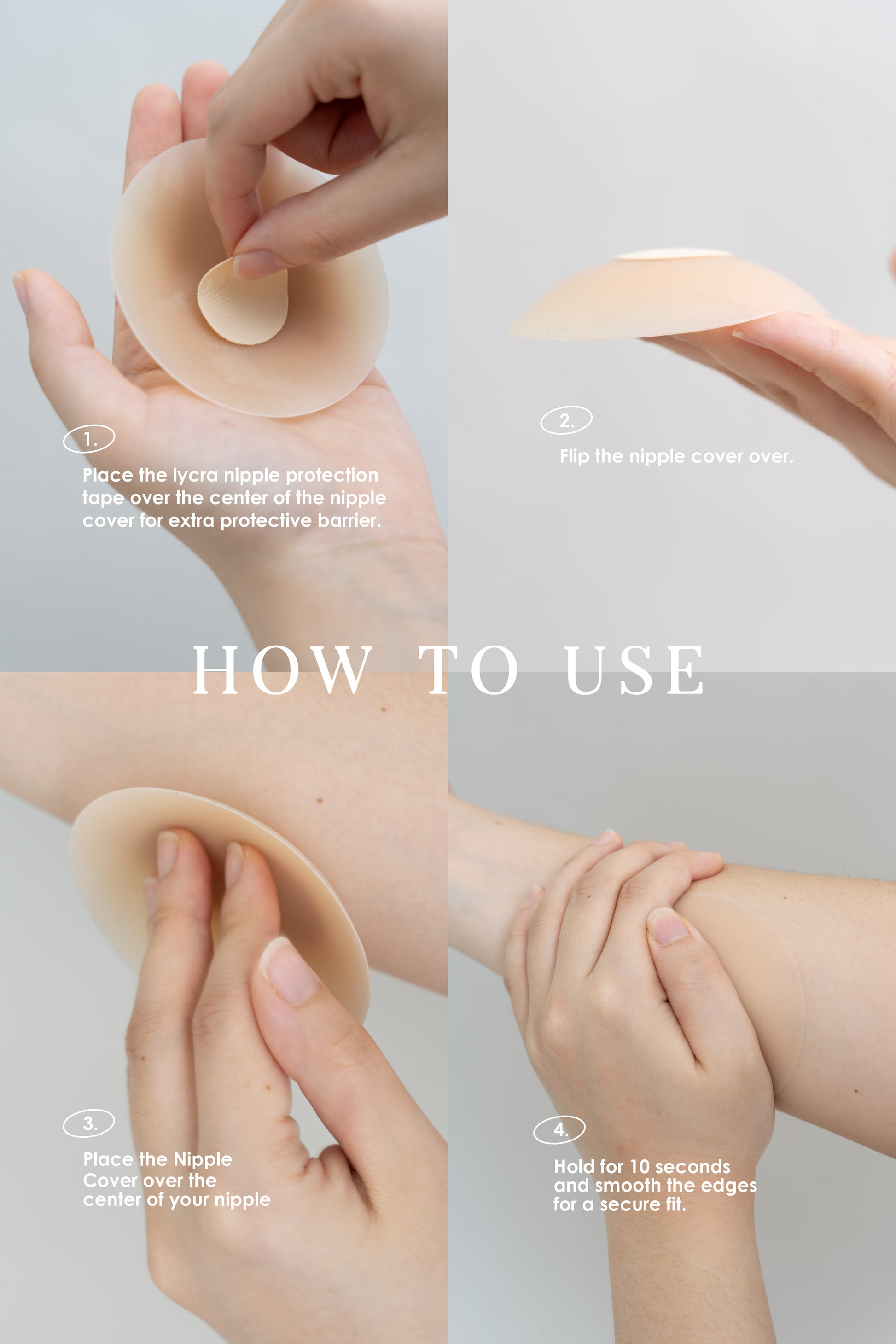 1.
Place the lycra nipple protection tape over the center of the nipple cover for extra protective barrier.

2.
Flip the nipple cover over.

HOW TO USE

3.
Place the Nipple Cover over the center of your nipple

4.
Hold for 10 seconds and smooth the edges for a secure fit.